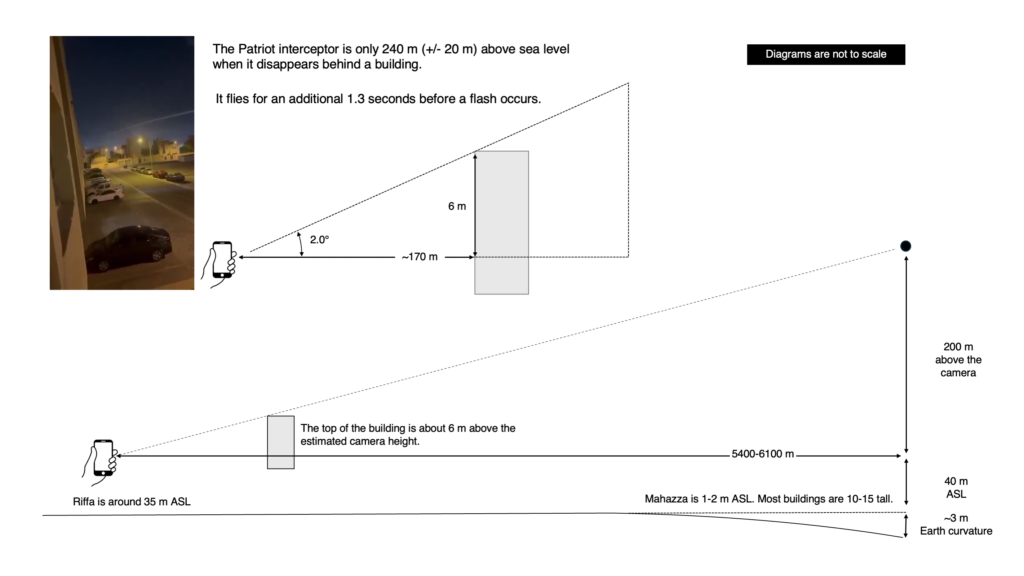 The Patriot interceptor is only 240 m (+/- 20 m) above sea level when it disappears behind a building.

It flies for an additional 1.3 seconds before a flash occurs.

Diagrams are not to scale

6 m

2.0°

~170 m

200 m above the camera

The top of the building is about 6 m above the estimated camera height.

5400-6100 m

40 m ASL

Riffa is around 35 m ASL

Mahazza is 1-2 m ASL. Most buildings are 10-15 tall.

~3 m Earth curvature